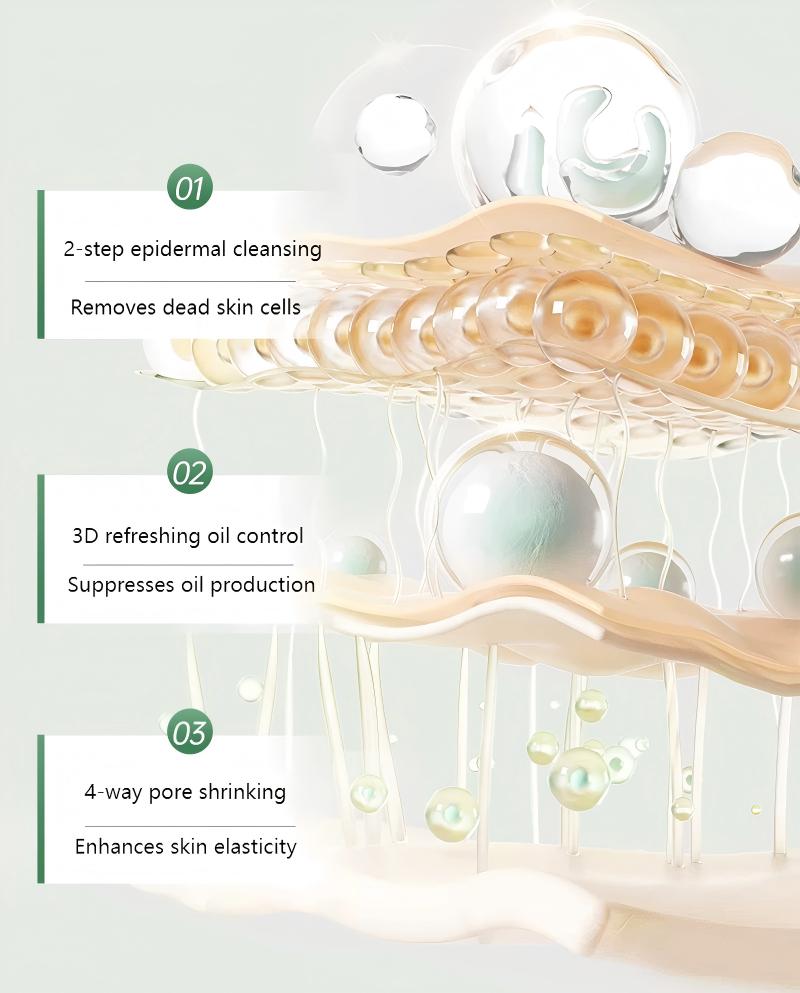 01

2-step epidermal cleansing

Removes dead skin cells

02

3D refreshing oil control

Suppresses oil production

03

4-way pore shrinking

Enhances skin elasticity